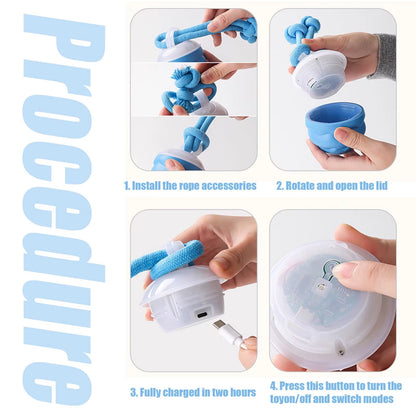 Procedure

1. Install the rope accessories

2. Rotate and open the lid

3. Fully charged in two hours

4. Press this button to turn the toyon/off and switch modes