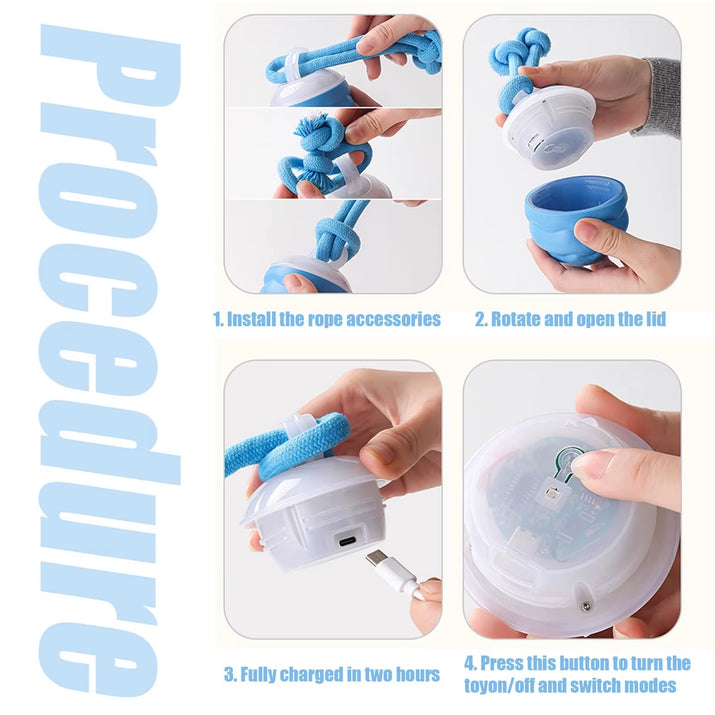 Procedure

1. Install the rope accessories

2. Rotate and open the lid

3. Fully charged in two hours

4. Press this button to turn the toyon/off and switch modes